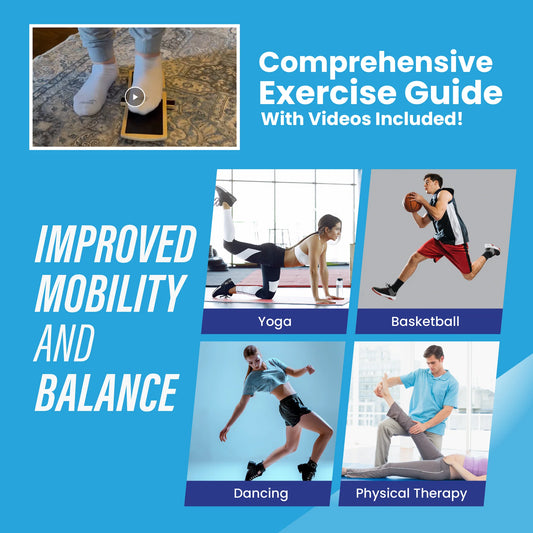 Comprehensive Exercise Guide
With Videos Included!

IMPROVED MOBILITY AND BALANCE

Yoga

Basketball

Dancing

Physical Therapy